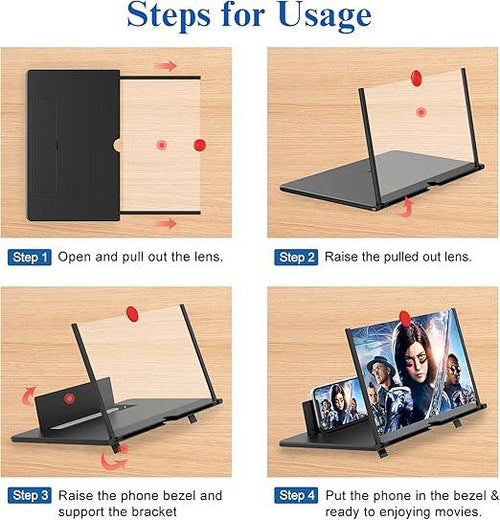 Steps for Usage

Step 1 Open and pull out the lens.

Step 2 Raise the pulled out lens.

Step 3 Raise the phone bezel and support the bracket

Step 4 Put the phone in the bezel & ready to enjoying movies.