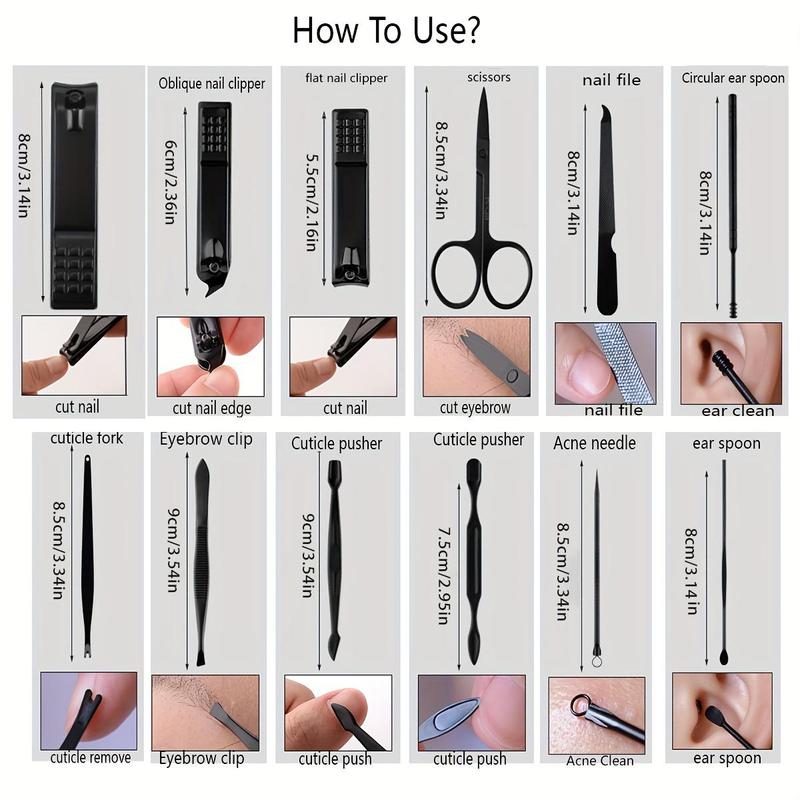 How To Use?

8cm/3.14in

cut nail

Oblique nail clipper

6cm/2.36in

cut nail edge

flat nail clipper

5.5cm/2.16in

cut nail

scissors

8.5cm/3.34in

cut eyebrow

nail file

8cm/3.14in

nail file

Circular ear spoon

8cm/3.14in

ear clean

cuticle fork

8.5cm/3.34in

cuticle remove

Eyebrow clip

9cm/3.54in

Eyebrow clip

Cuticle pusher

9cm/3.54in

cuticle push

Cuticle pusher

7.5cm/2.95in

cuticle push

Acne needle

8.5cm/3.34in

Acne Clean

ear spoon

8cm/3.14in

ear spoon